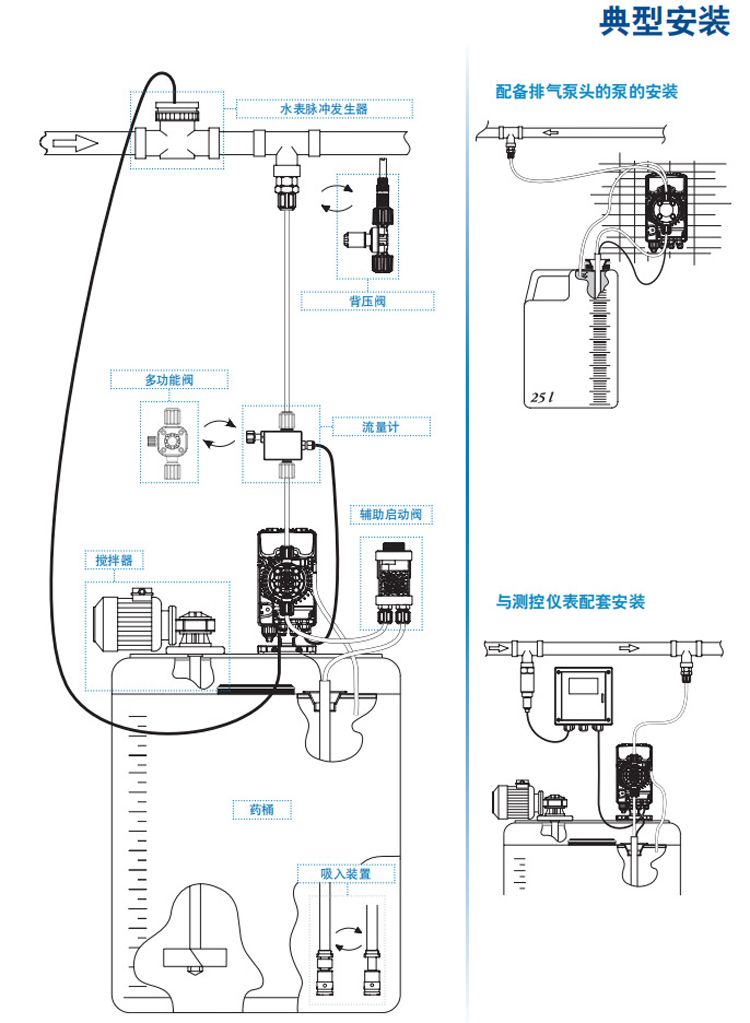 典型安装

水表脉冲发生器

背压阀

多功能阀

流量计

辅助启动阀

搅拌器

药桶

吸入装置

配备排气泵头的泵的安装

25 l

与测控仪表配套安装